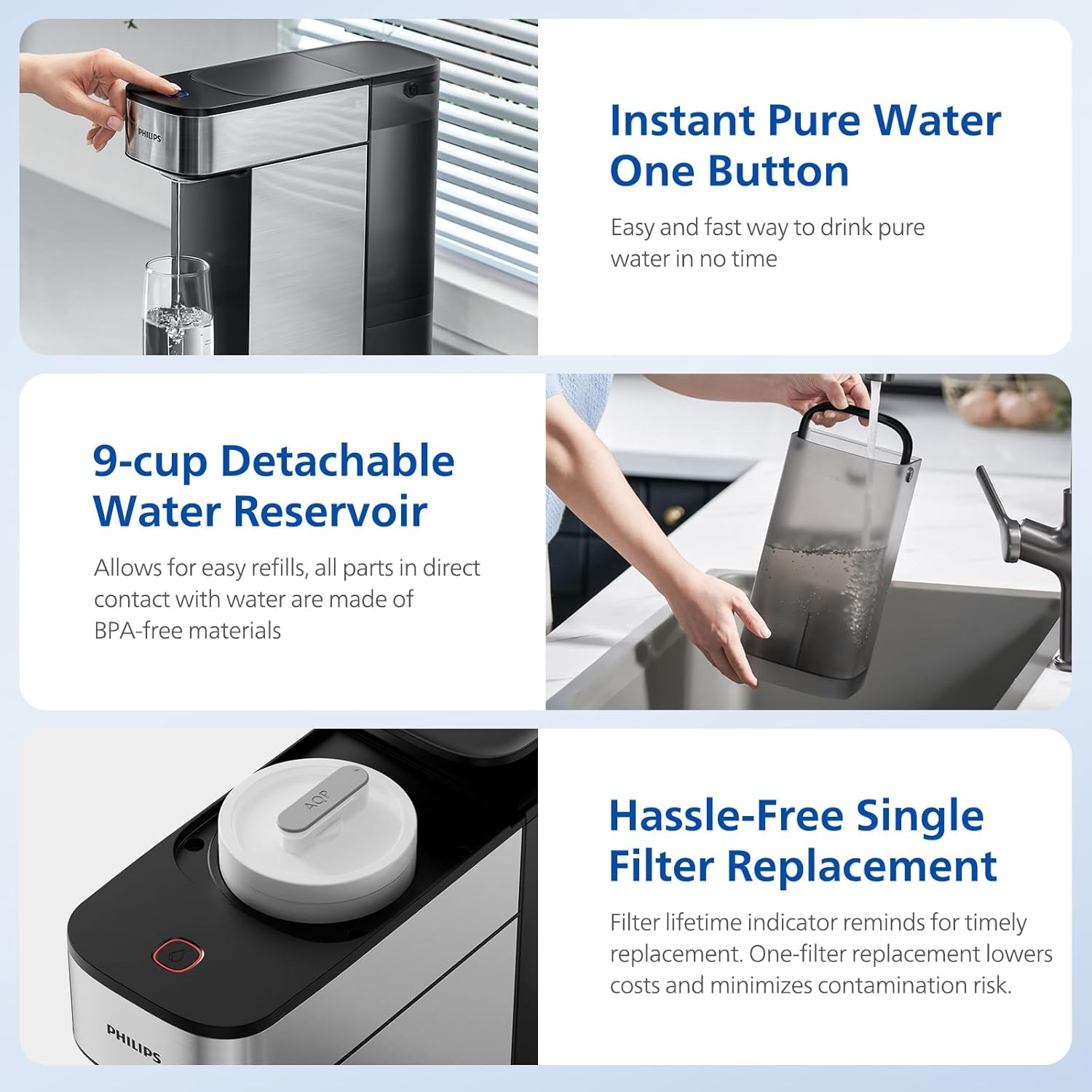 PHILIPS

Instant Pure Water One Button

Easy and fast way to drink pure water in no time

9-cup Detachable Water Reservoir

Allows for easy refills, all parts in direct contact with water are made of BPA-free materials

AQP

PHILIPS

Hassle-Free Single Filter Replacement

Filter lifetime indicator reminds for timely replacement. One-filter replacement lowers costs and minimizes contamination risk.